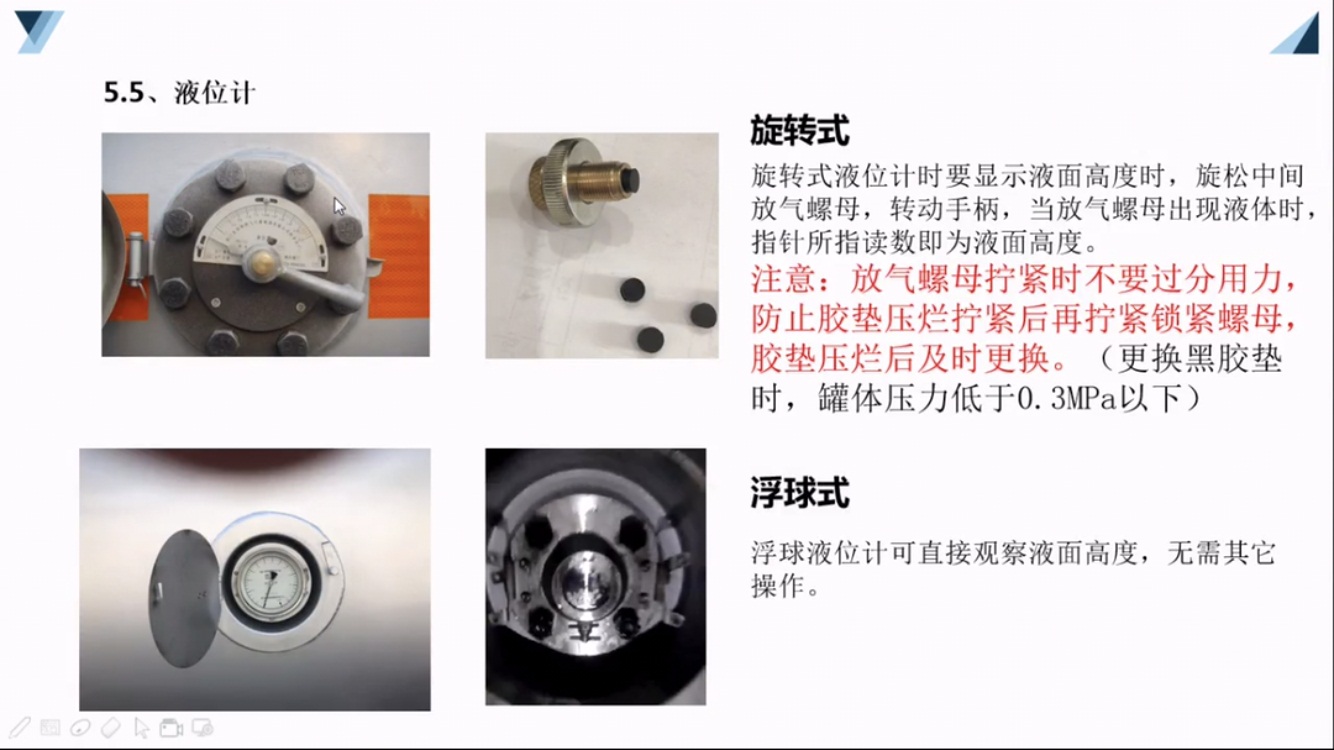 5.5、液位计

旋转式

旋转式液位计时要显示液面高度时，旋松中间放气螺母，转动手柄，当放气螺母出现液体时，指针所指读数即为液面高度。

注意：放气螺母拧紧时不要过分用力，防止胶垫压烂拧紧后再拧紧锁紧螺母，胶垫压烂后及时更换。（更换黑胶垫时，罐体压力低于0.3MPa以下）

浮球式

浮球液位计可直接观察液面高度，无需其它操作。